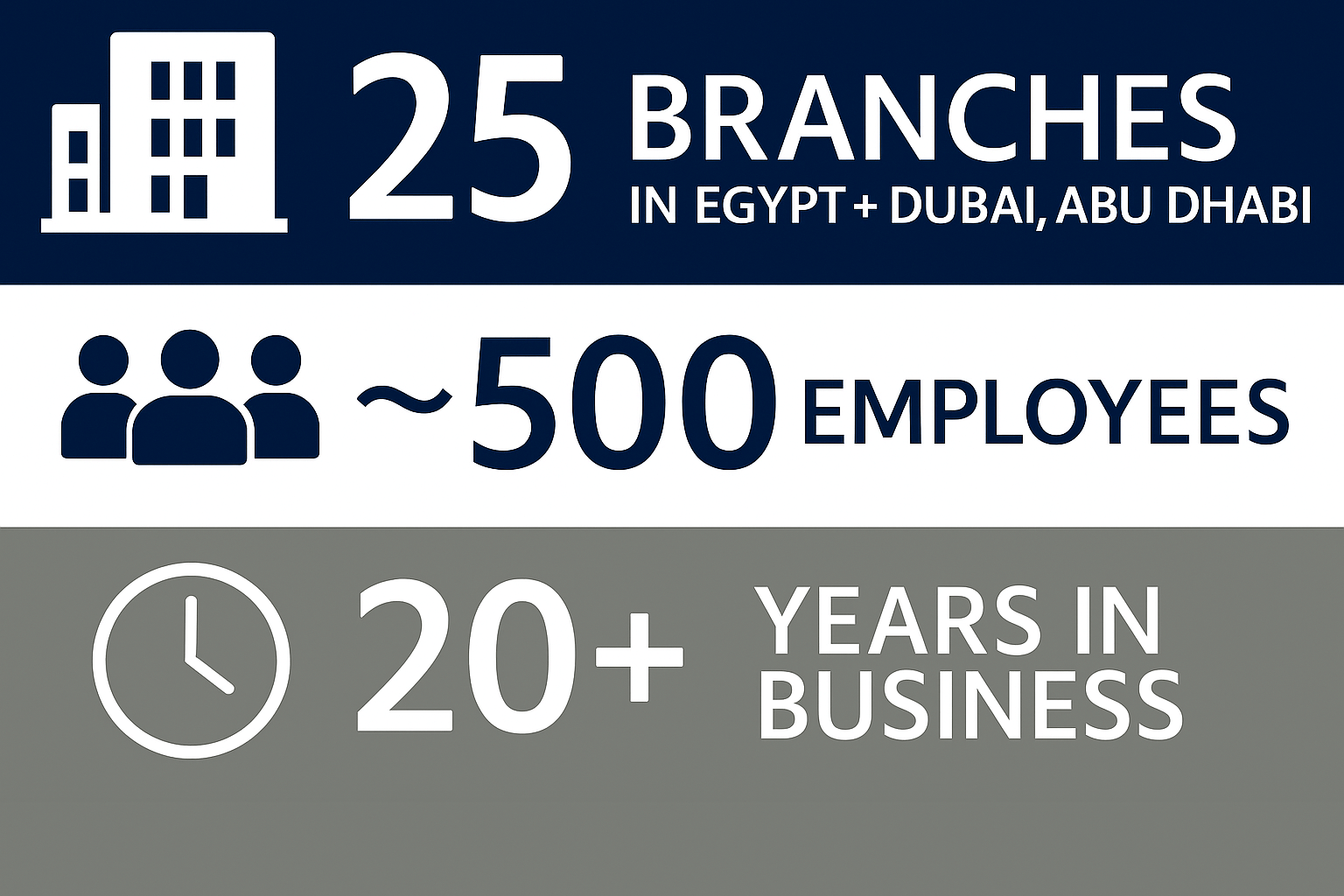 25 BRANCHES
IN EGYPT + DUBAI, ABU DHABI

~500 EMPLOYEES

20+ YEARS IN BUSINESS