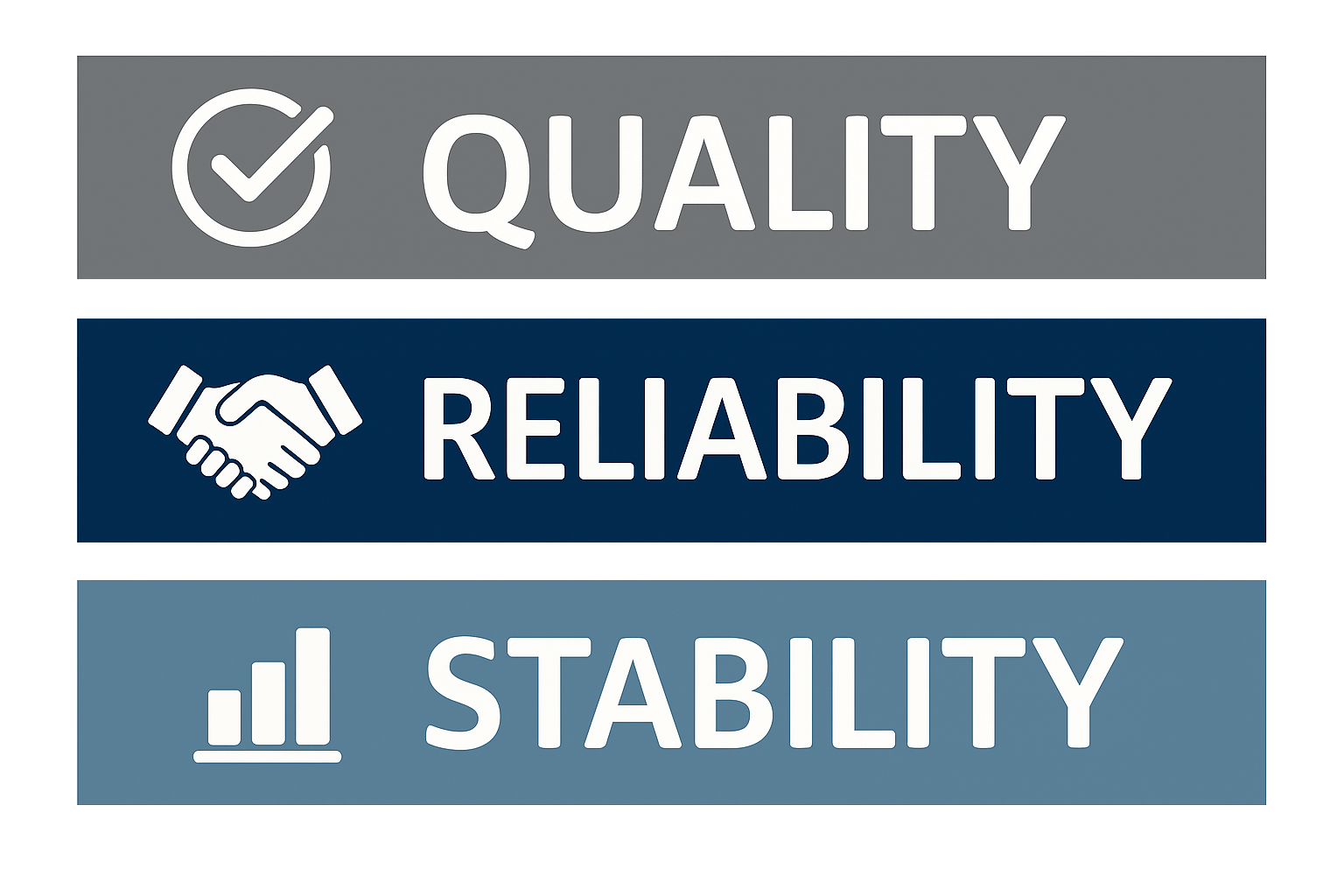 QUALITY

RELIABILITY

STABILITY